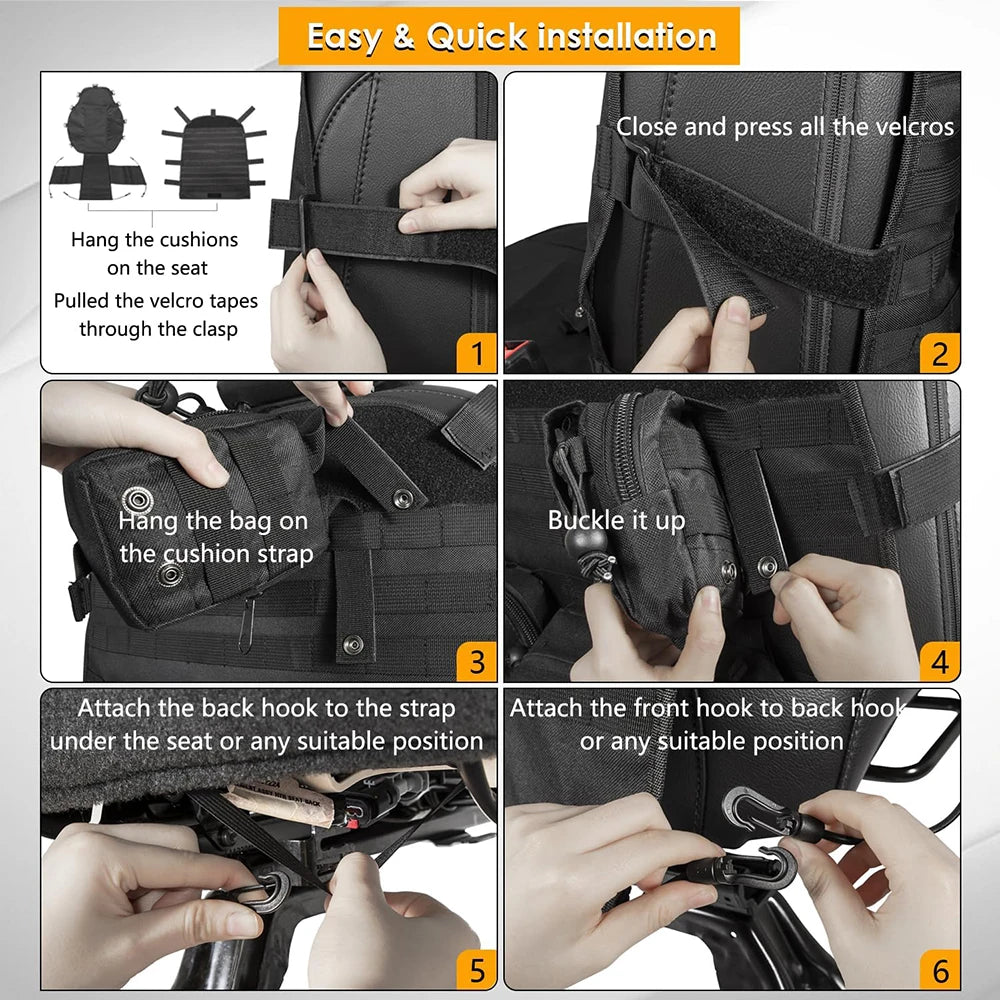 Easy & Quick installation

Hang the cushions on the seat

Pulled the velcro tapes through the clasp

1

Close and press all the velcros

2

Hang the bag on the cushion strap

3

Buckle it up

4

Attach the back hook to the strap under the seat or any suitable position

5

Attach the front hook to back hook or any suitable position

6